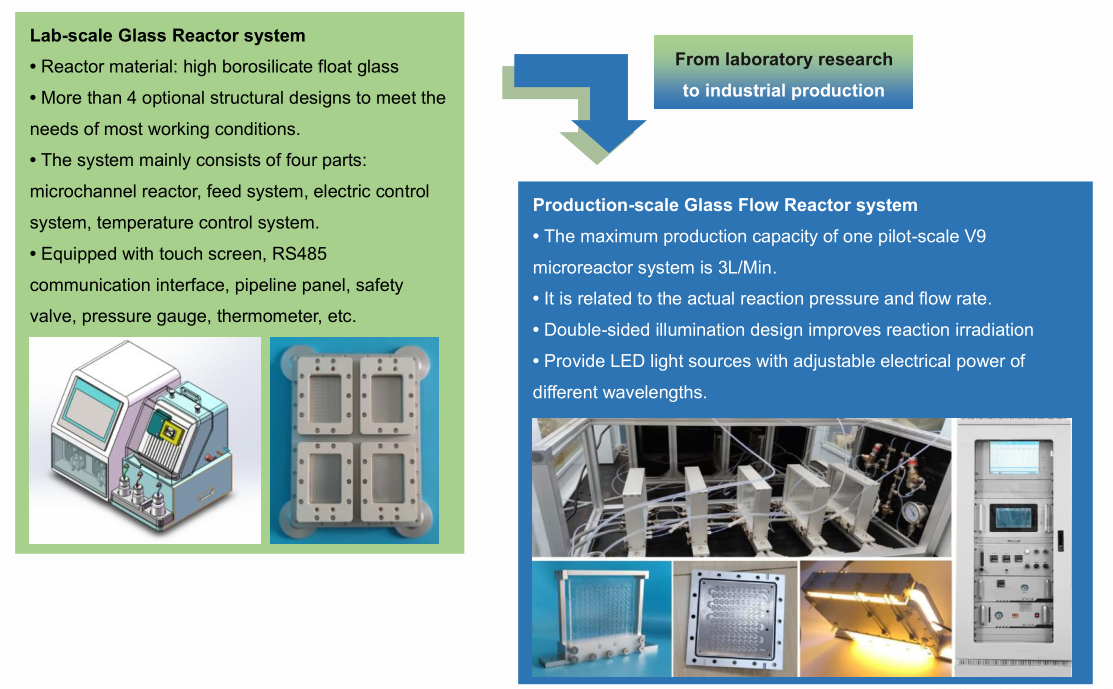 Lab-scale Glass Reactor system

• Reactor material: high borosilicate float glass

• More than 4 optional structural designs to meet the needs of most working conditions.

• The system mainly consists of four parts: microchannel reactor, feed system, electric control system, temperature control system.

• Equipped with touch screen, RS485 communication interface, pipeline panel, safety valve, pressure gauge, thermometer, etc.

From laboratory research to industrial production

Production-scale Glass Flow Reactor system

• The maximum production capacity of one pilot-scale V9 microreactor system is 3L/Min.

• It is related to the actual reaction pressure and flow rate.

• Double-sided illumination design improves reaction irradiation

• Provide LED light sources with adjustable electrical power of different wavelengths.