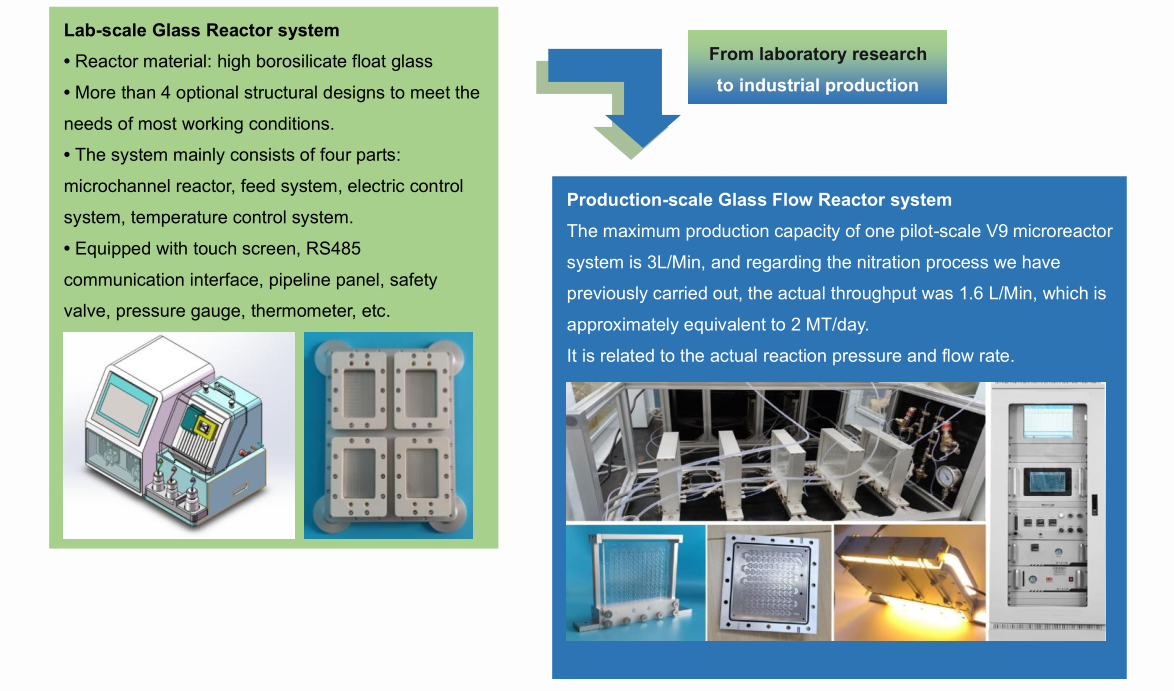 Lab-scale Glass Reactor system

• Reactor material: high borosilicate float glass

• More than 4 optional structural designs to meet the needs of most working conditions.

• The system mainly consists of four parts: microchannel reactor, feed system, electric control system, temperature control system.

• Equipped with touch screen, RS485 communication interface, pipeline panel, safety valve, pressure gauge, thermometer, etc.

From laboratory research to industrial production

Production-scale Glass Flow Reactor system

The maximum production capacity of one pilot-scale V9 microreactor system is 3L/Min, and regarding the nitration process we have previously carried out, the actual throughput was 1.6 L/Min, which is approximately equivalent to 2 MT/day.

It is related to the actual reaction pressure and flow rate.